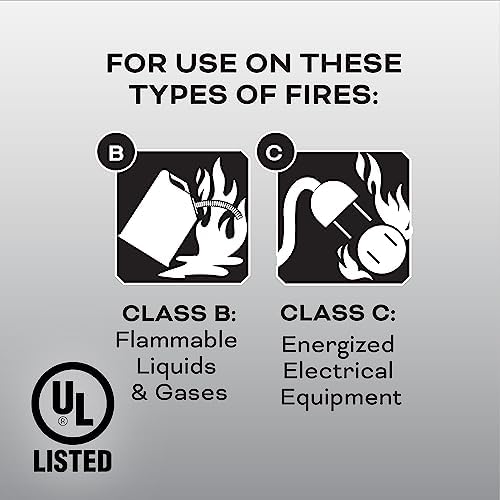 FOR USE ON THESE TYPES OF FIRES:

B

C

CLASS B:
Flammable Liquids & Gases

CLASS C:
Energized Electrical Equipment

UL
®
LISTED