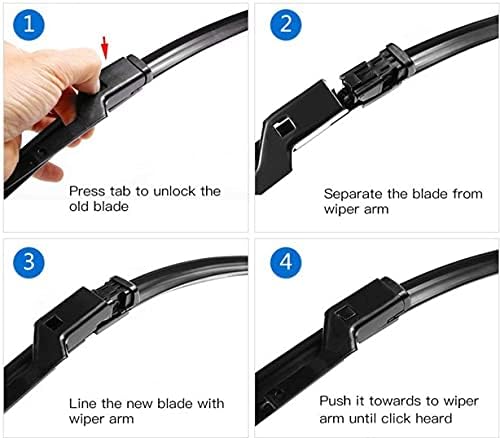 1

Press tab to unlock the old blade

2

Separate the blade from wiper arm

3

Line the new blade with wiper arm

4

Push it towards to wiper arm until click heard